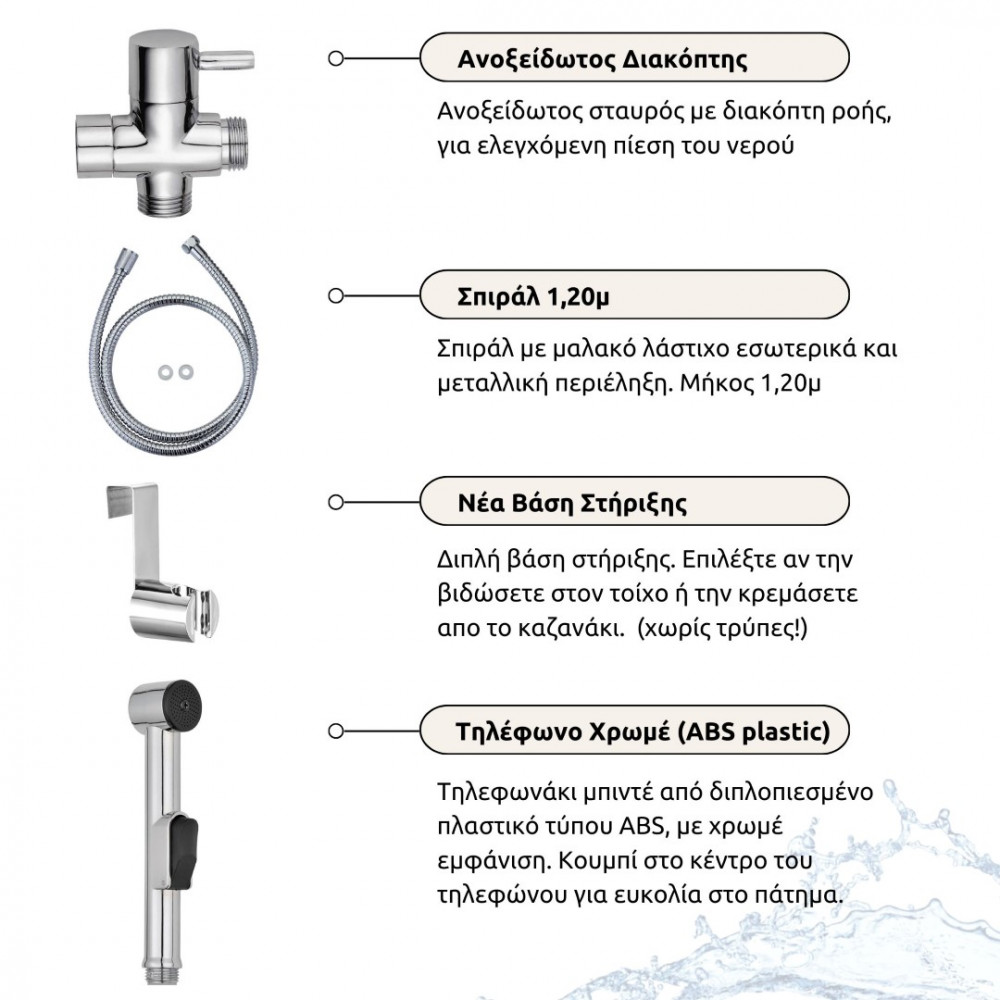 Ανοξείδωτος Διακόπτης

Ανοξείδωτος σταυρός με διακόπτη ροής, για ελεγχόμενη πίεση του νερού

Σπιράλ 1,20μ

Σπιράλ με μαλακό λάστιχο εσωτερικά και μεταλλική περιέληξη. Μήκος 1,20μ

Νέα Βάση Στήριξης

Διπλή βάση στήριξης. Επιλέξτε αν την βιδώσετε στον τοίχο ή την κρεμάσετε απο το καζανάκι. (χωρίς τρύπες!)

Τηλέφωνο Χρωμέ (ABS plastic)

Τηλεφωνάκι μπιντέ από διπλοπιεσμένο πλαστικό τύπου ABS, με χρωμέ εμφάνιση. Κουμπί στο κέντρο του τηλεφώνου για ευκολία στο πάτημα.